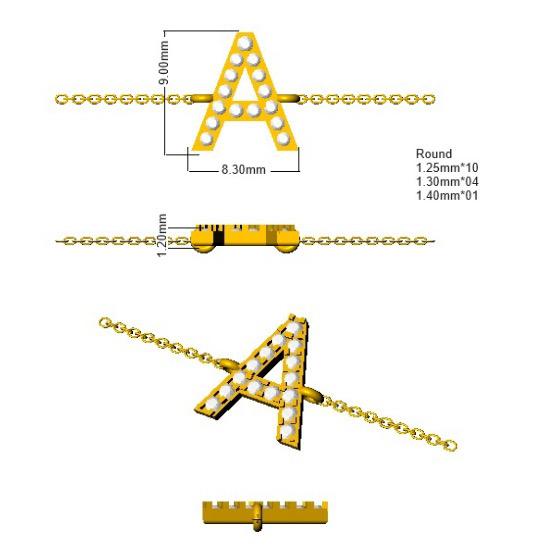 9.00mm

8.30mm

Round
1.25mm*10
1.30mm*04
1.40mm*01

1.20mm